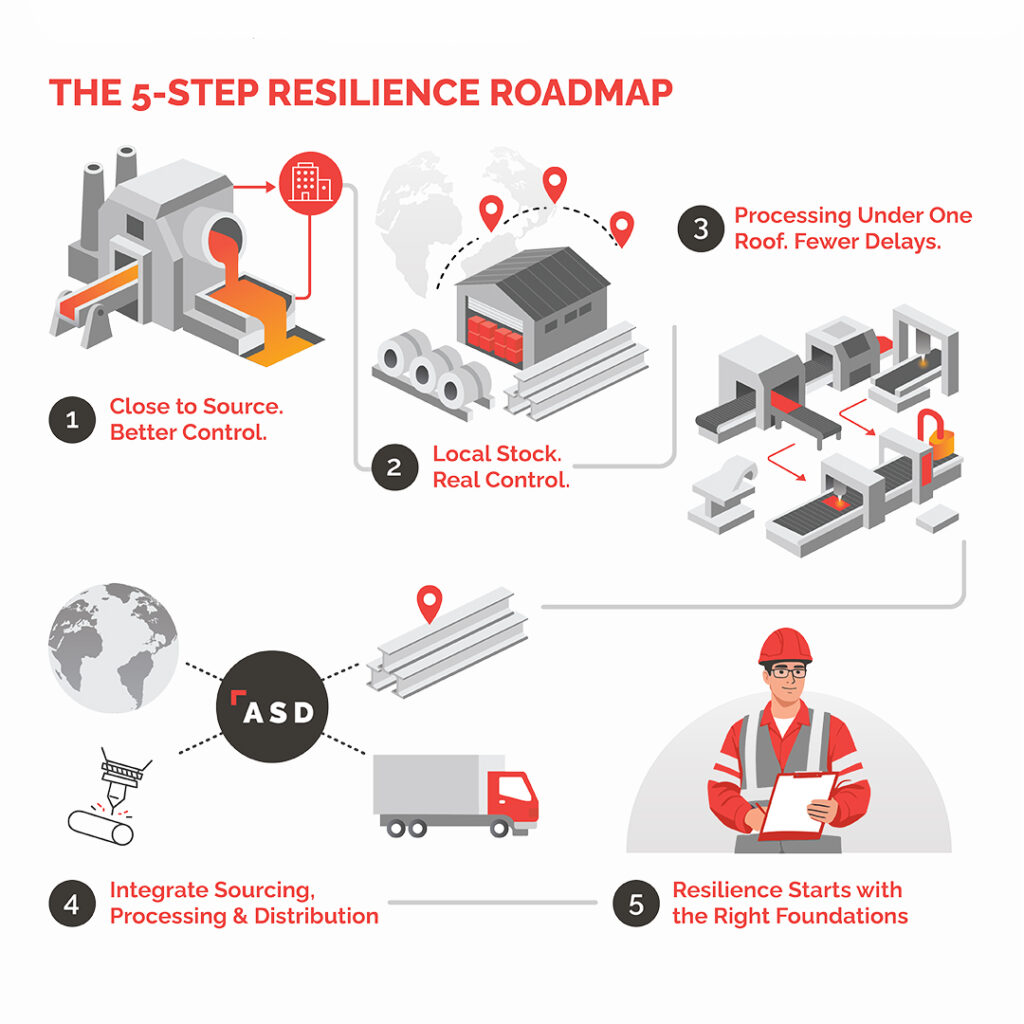 THE 5-STEP RESILIENCE ROADMAP

1 Close to Source. Better Control.

2 Local Stock. Real Control.

3 Processing Under One Roof. Fewer Delays.

ASD

4 Integrate Sourcing, Processing & Distribution

5 Resilience Starts with the Right Foundations